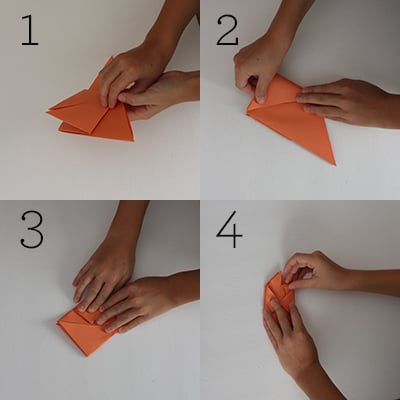 1

2

3

4