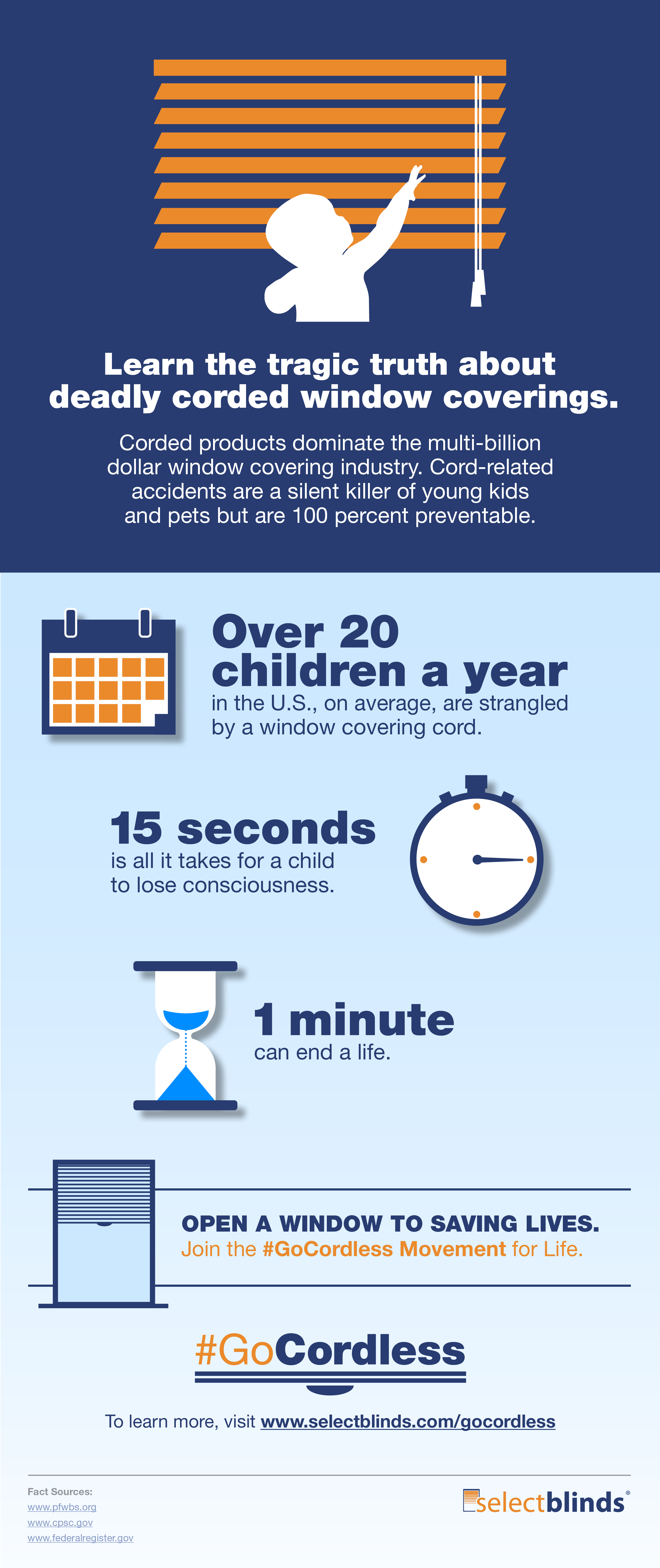 Learn the tragic truth about deadly corded window coverings.

Corded products dominate the multi-billion dollar window covering industry. Cord-related accidents are a silent killer of young kids and pets but are 100 percent preventable.

Over 20 children a year
in the U.S., on average, are strangled by a window covering cord.

15 seconds
is all it takes for a child to lose consciousness.

1 minute
can end a life.

OPEN A WINDOW TO SAVING LIVES.
Join the #GoCordless Movement for Life.

#GoCordless

To learn more, visit www.selectblinds.com/gocordless

Fact Sources:
www.pfwbs.org
www.cpsc.gov
www.federalregister.gov

selectblinds®